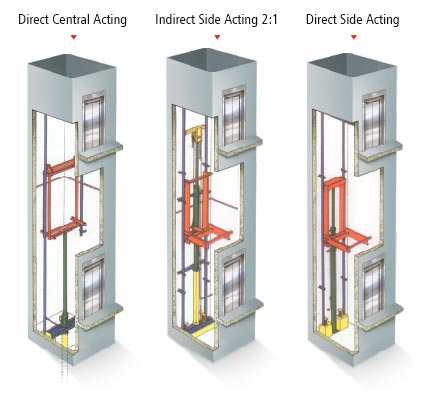 Direct Central Acting

Indirect Side Acting 2:1

Direct Side Acting